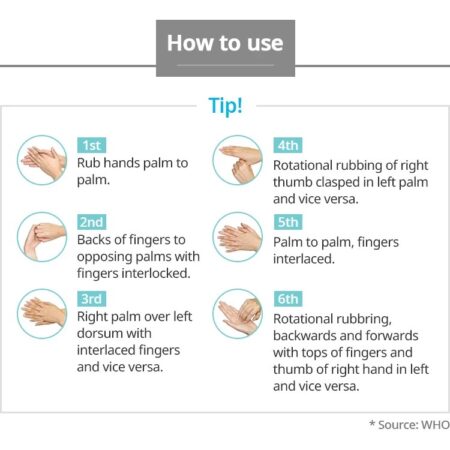 How to use

Tip!

1st
Rub hands palm to palm.

2nd
Backs of fingers to opposing palms with fingers interlocked.

3rd
Right palm over left dorsum with interlaced fingers and vice versa.

4th
Rotational rubbing of right thumb clasped in left palm and vice versa.

5th
Palm to palm, fingers interlaced.

6th
Rotational rubbring, backwards and forwards with tops of fingers and thumb of right hand in left and vice versa.

* Source: WHO