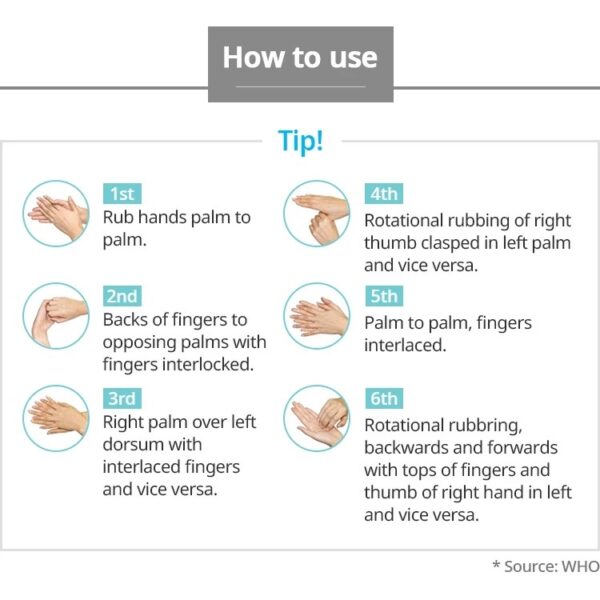 How to use

Tip!

1st
Rub hands palm to palm.

2nd
Backs of fingers to opposing palms with fingers interlocked.

3rd
Right palm over left dorsum with interlaced fingers and vice versa.

4th
Rotational rubbing of right thumb clasped in left palm and vice versa.

5th
Palm to palm, fingers interlaced.

6th
Rotational rubbring, backwards and forwards with tops of fingers and thumb of right hand in left and vice versa.

* Source: WHO