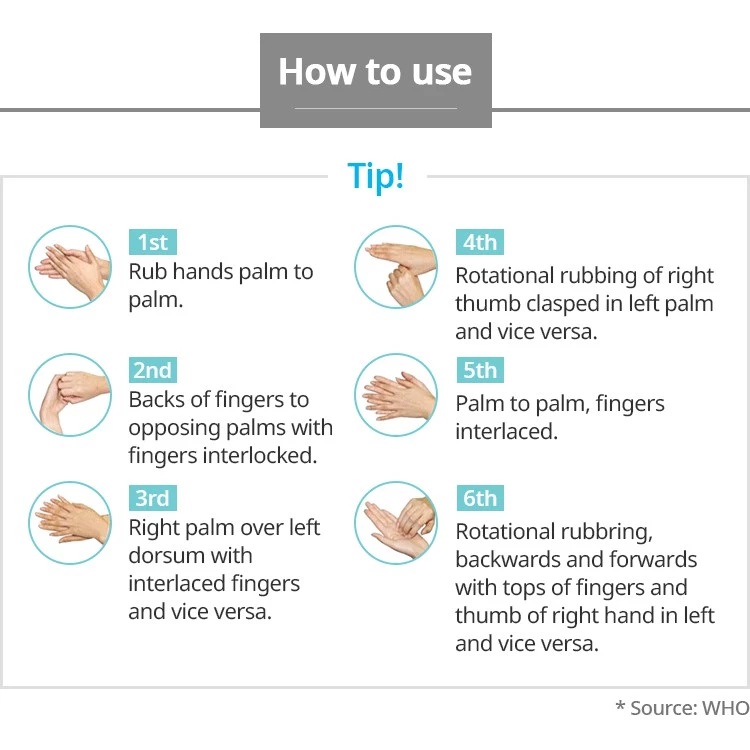 How to use

Tip!

1st
Rub hands palm to palm.

2nd
Backs of fingers to opposing palms with fingers interlocked.

3rd
Right palm over left dorsum with interlaced fingers and vice versa.

4th
Rotational rubbing of right thumb clasped in left palm and vice versa.

5th
Palm to palm, fingers interlaced.

6th
Rotational rubbring, backwards and forwards with tops of fingers and thumb of right hand in left and vice versa.

* Source: WHO