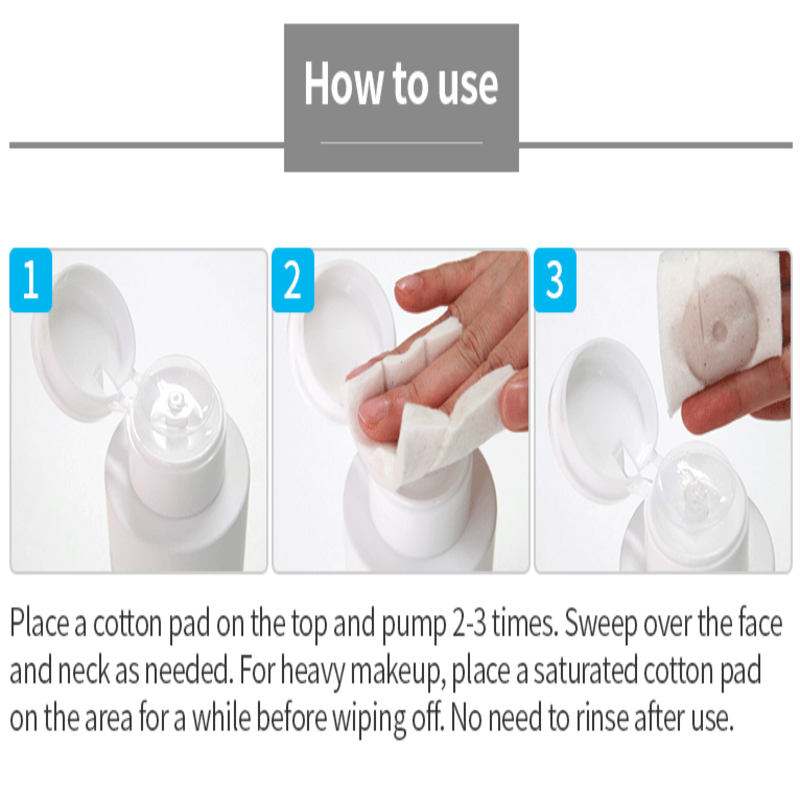 How to use

1

2

3

Place a cotton pad on the top and pump 2-3 times. Sweep over the face and neck as needed. For heavy makeup, place a saturated cotton pad on the area for a while before wiping off. No need to rinse after use.